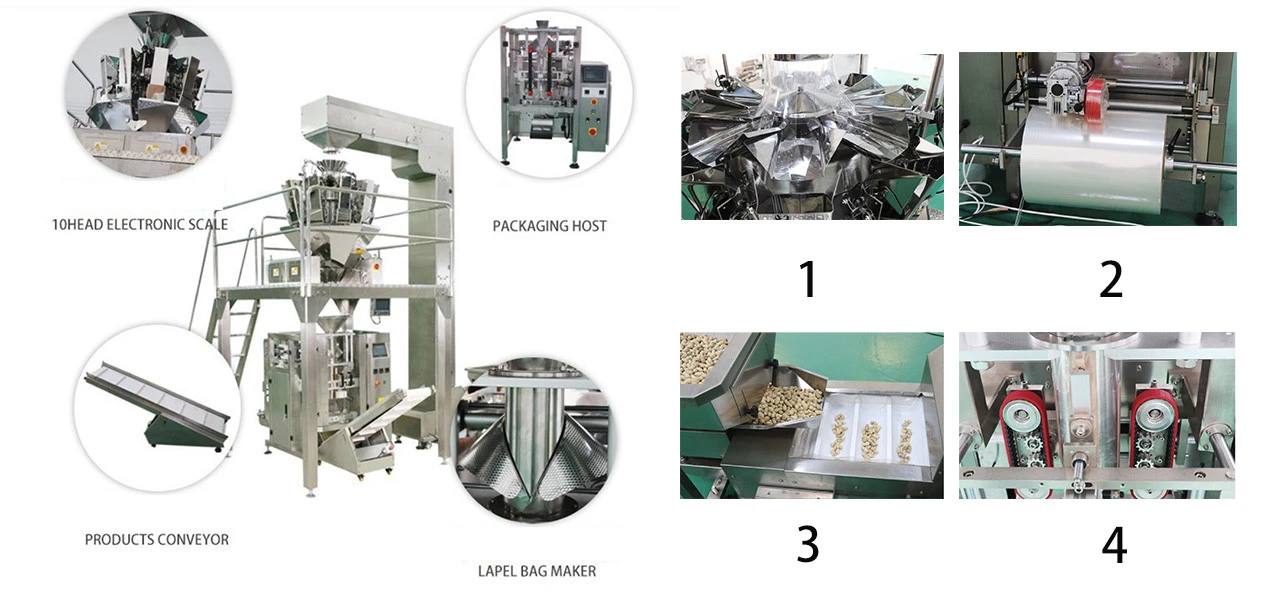 10HEAD ELECTRONIC SCALE

PACKAGING HOST

PRODUCTS CONVEYOR

LAPEL BAG MAKER

1

2

3

4